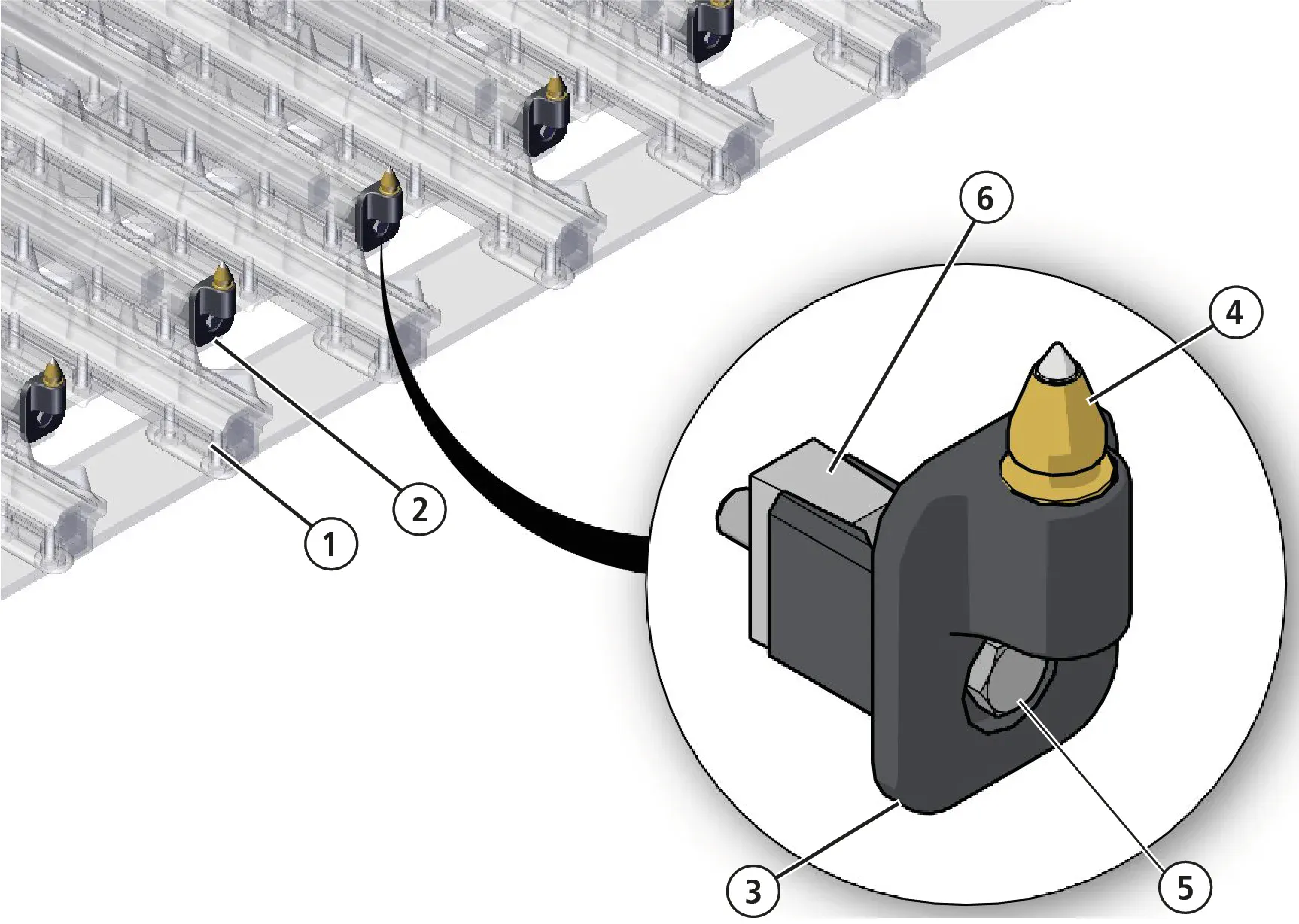 6
4
2
1
3
5